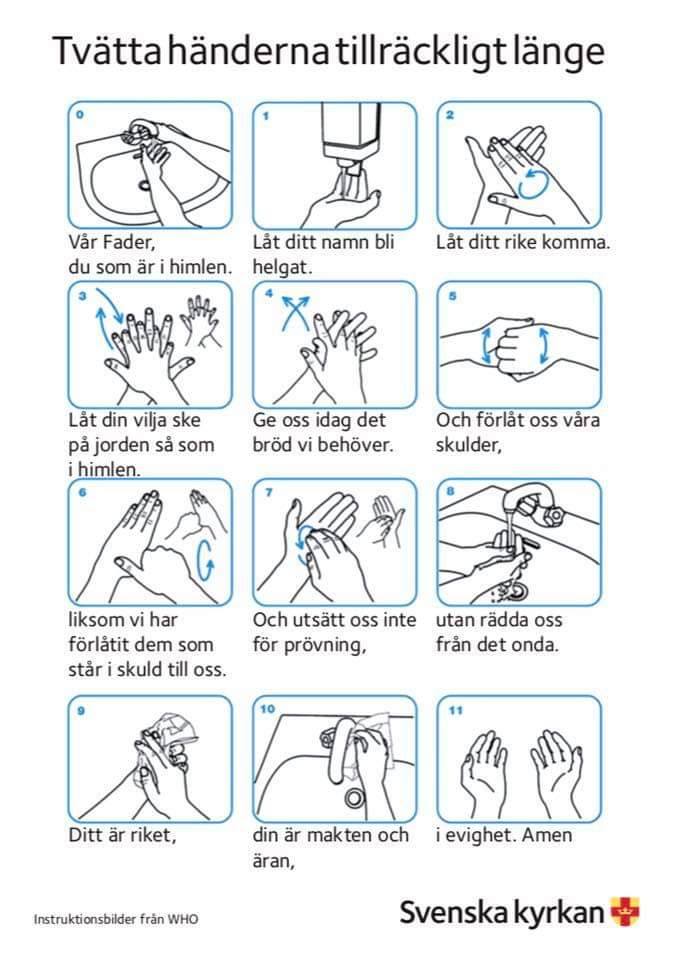 Tvätta händerna tillräckligt länge

0

Vår Fader, du som är i himlen.

1

Låt ditt namn bli helgat.

2

Låt ditt rike komma.

3

Låt din vilja ske på jorden så som i himlen.

4

Ge oss idag det bröd vi behöver.

5

Och förlåt oss våra skulder,

6

liksom vi har förlåtit dem som står i skuld till oss.

7

Och utsätt oss inte för prövning,

8

utan rädda oss från det onda.

9

Ditt är riket,

10

din är makten och äran,

11

i evighet. Amen

Instruktionsbilder från WHO

Svenska kyrkan