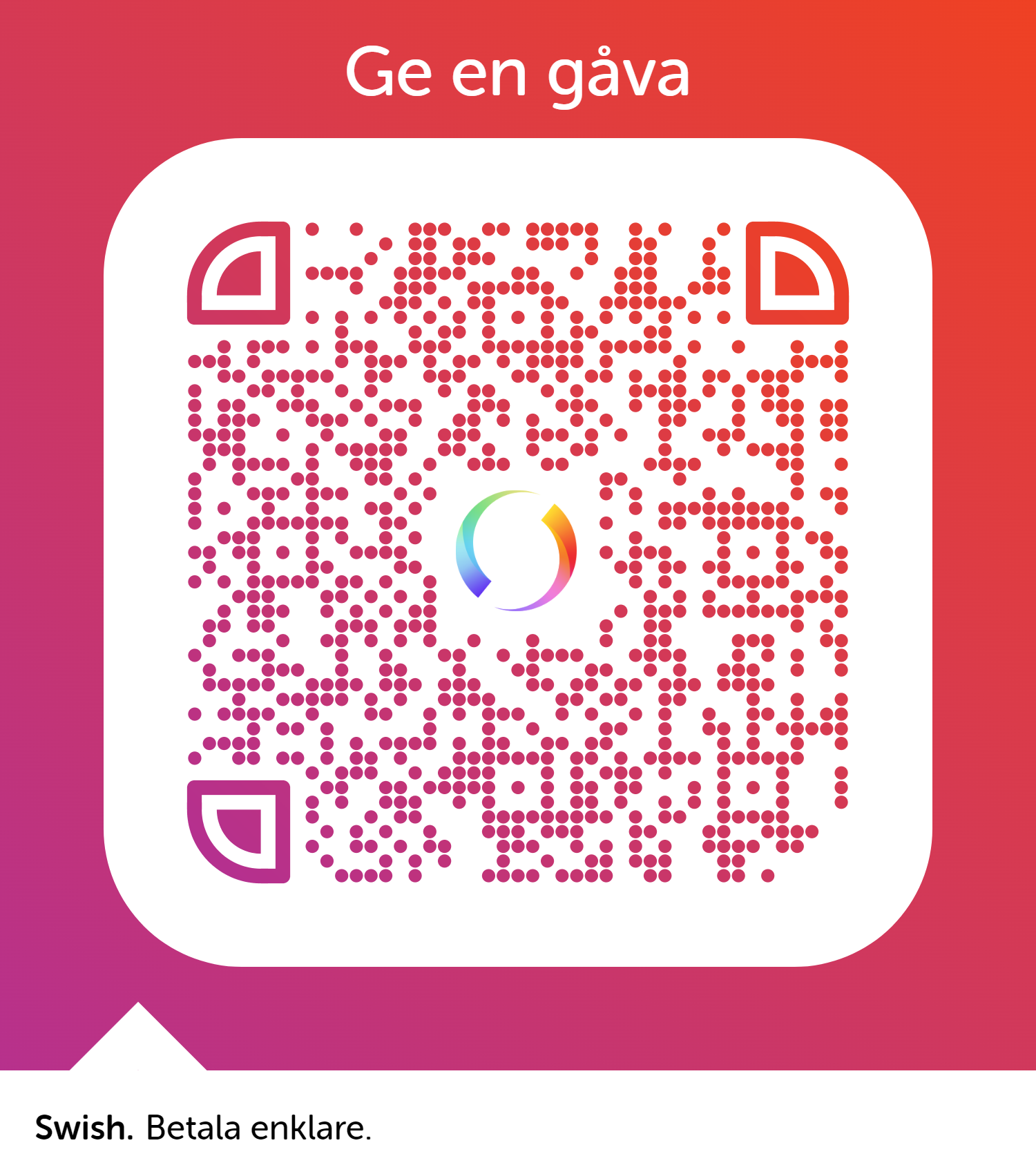 Ge en gåva

Swish. Betala enklare.