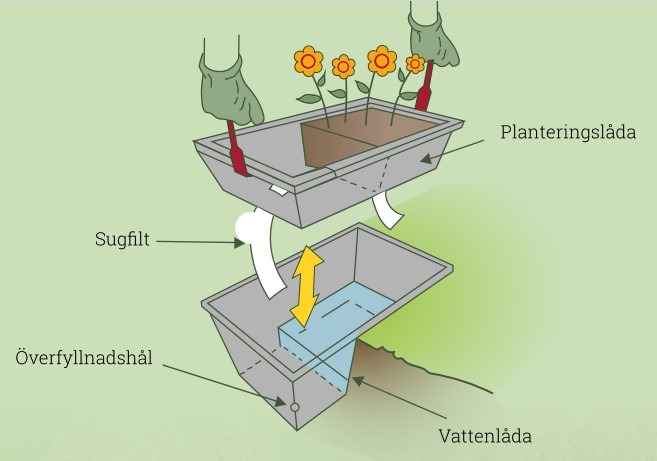 Planteringslåda

Sugfilt

Överfyllnadshål

Vattenlåda